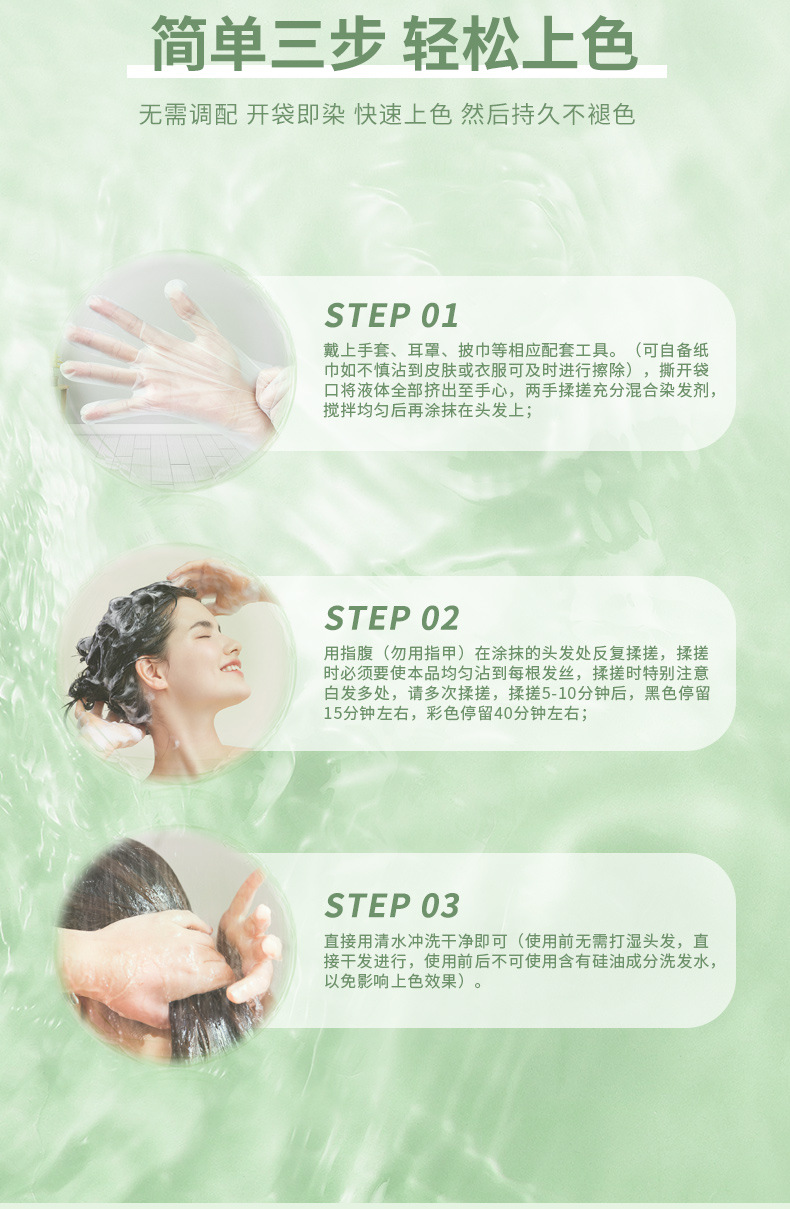 简单三步 轻松上色

无需调配 开袋即染 快速上色 然后持久不褪色

STEP 01

戴上手套、耳罩、披巾等相应配套工具。（可自备纸巾如不慎沾到皮肤或衣服可及时进行擦除），撕开袋口将液体全部挤出至手心，两手揉搓充分混合染发剂，搅拌均匀后再涂抹在头发上；

STEP 02

用指腹（勿用指甲）在涂抹的头发处反复揉搓，揉搓时必须要使本品均匀沾到每根发丝，揉搓时特别注意白发多处，请多次揉搓，揉搓5-10分钟后，黑色停留15分钟左右，彩色停留40分钟左右；

STEP 03

直接用清水冲洗干净即可（使用前无需打湿头发，直接干发进行，使用前后不可使用含有硅油成分洗发水，以免影响上色效果）。